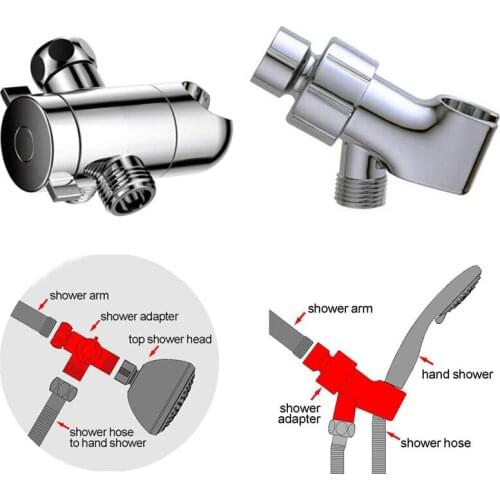 shower arm
shower adapter
top shower head
shower hose
to hand shower

shower arm
hand shower
shower
adapter
shower hose