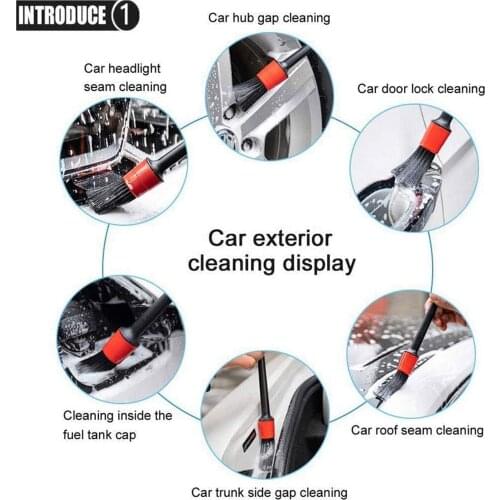 INTRODUCE 1

Car hub gap cleaning

Car headlight seam cleaning

Car door lock cleaning

Car exterior cleaning display

Cleaning inside the fuel tank cap

Car roof seam cleaning

Car trunk side gap cleaning