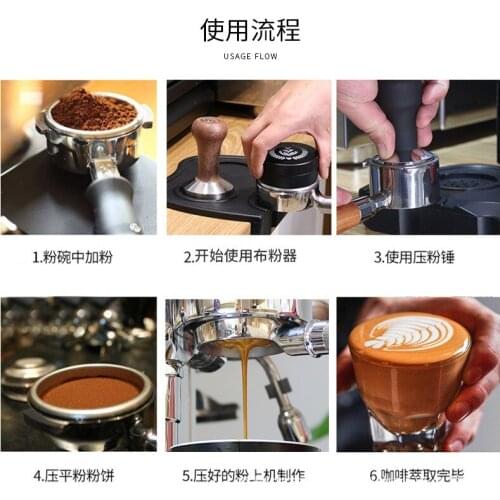 使用流程

USAGE FLOW

1.粉碗中加粉

2.开始使用布粉器

3.使用压粉锤

4.压平粉粉饼

5.压好的粉上机制作

6.咖啡萃取完毕