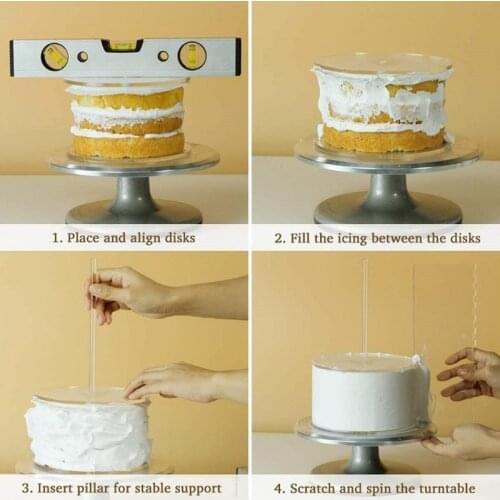 1. Place and align disks

2. Fill the icing between the disks

3. Insert pillar for stable support

4. Scratch and spin the turntable