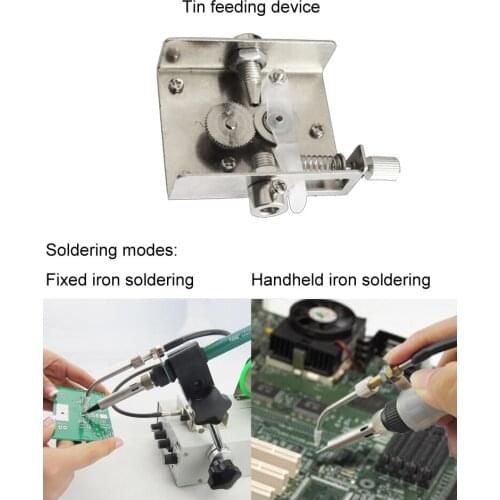 Tin feeding device

Soldering modes:

Fixed iron soldering

Handheld iron soldering