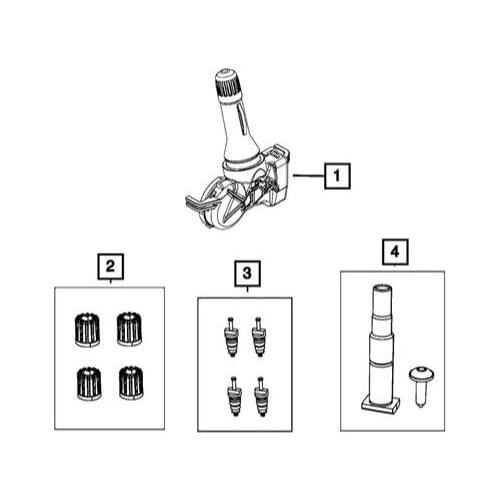 1

2

3

4