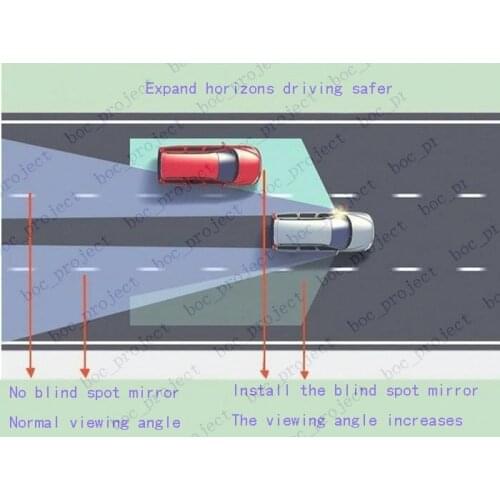 Expand horizons driving safer

No blind spot mirror
Normal viewing angle

Install the blind spot mirror
The viewing angle increases

boc_project