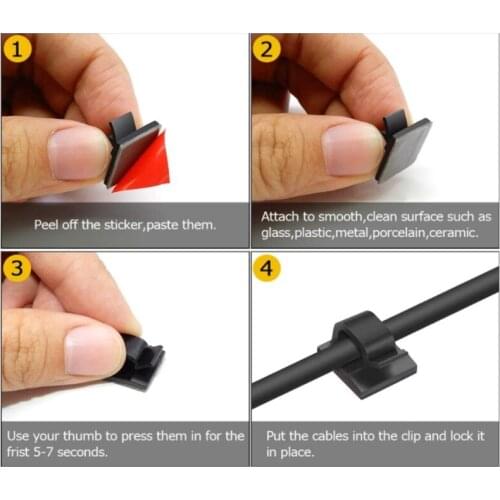 1

Peel off the sticker,paste them.

2

Attach to smooth,clean surface such as glass,plastic,metal,porcelain,ceramic.

3

Use your thumb to press them in for the frist 5-7 seconds.

4

Put the cables into the clip and lock it in place.