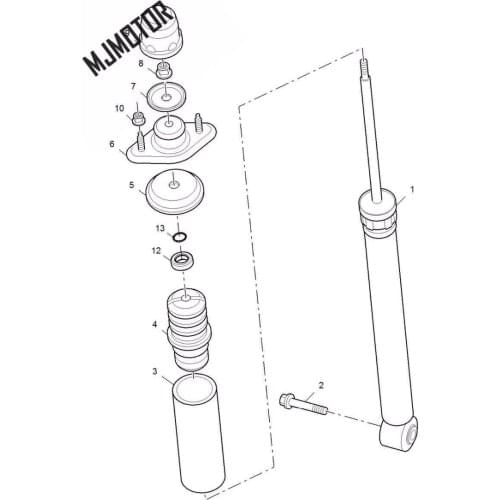 MJMOTOR

8

7

10

6

5

13

12

4

3

1

2