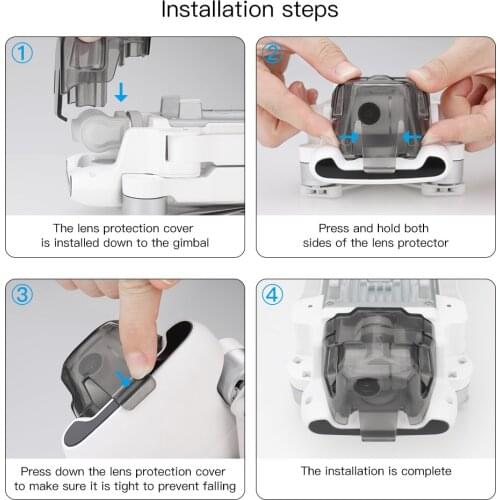 Installation steps

①

The lens protection cover is installed down to the gimbal

②

Press and hold both sides of the lens protector

③

Press down the lens protection cover to make sure it is tight to prevent falling

④

The installation is complete