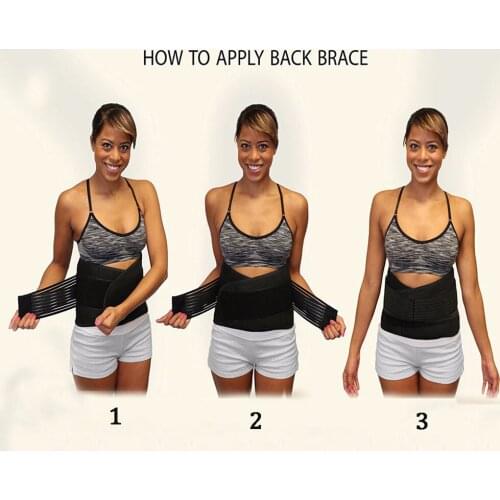 HOW TO APPLY BACK BRACE

1

2

3