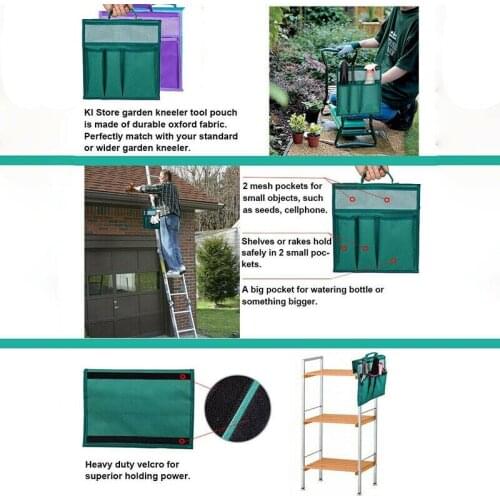 KI Store garden kneeler tool pouch is made of durable oxford fabric. Perfectly match with your standard or wider garden kneeler.

2 mesh pockets for small objects, such as seeds, cellphone.

Shelves or rakes hold safely in 2 small pockets.

A big pocket for watering bottle or something bigger.

Heavy duty velcro for superior holding power.