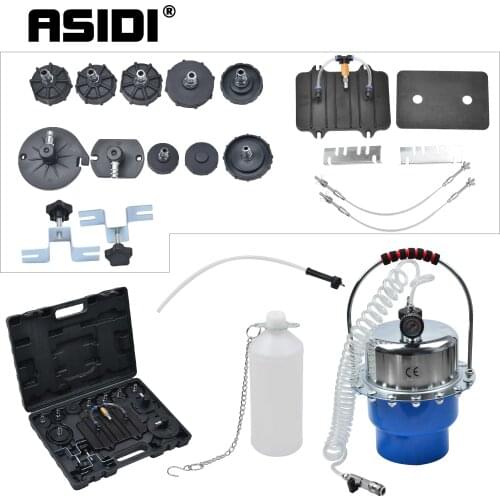 ASIDI®

CE