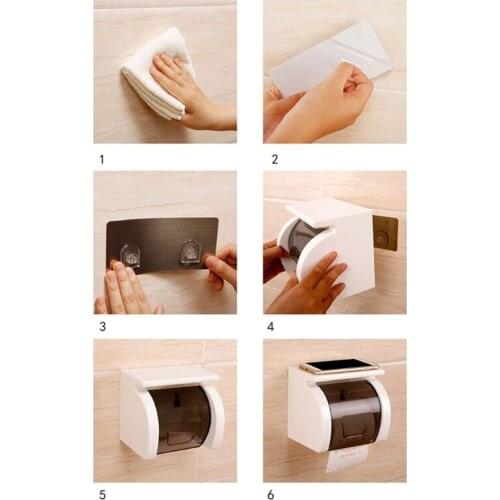 1

2

3

4

5

6