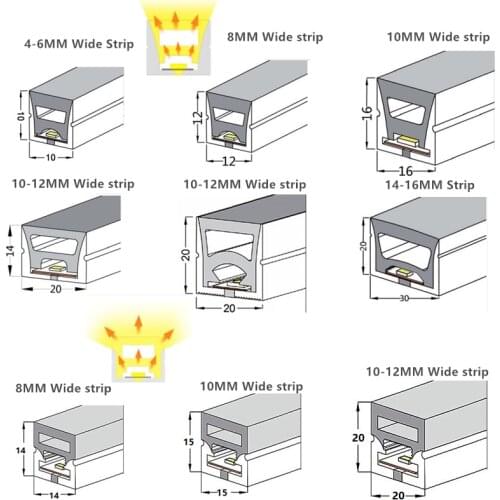 4-6MM Wide Strip

10

10

8MM Wide strip

12

12

10MM Wide strip

16

16

10-12MM Wide strip

14

20

10-12MM Wide strip

20

20

14-16MM Strip

20

30

8MM Wide strip

14

14

10MM Wide strip

15

15

10-12MM Wide strip

20

20