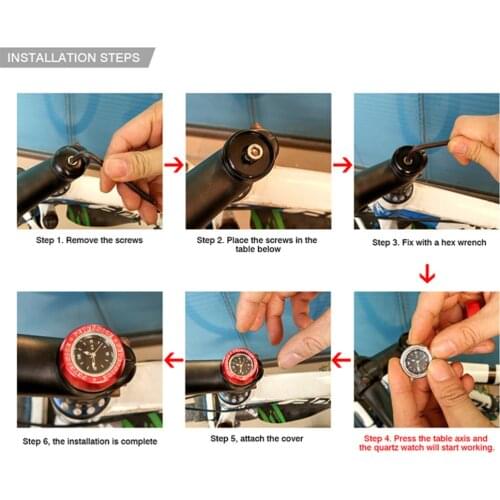 INSTALLATION STEPS

Step 1. Remove the screws

Step 2. Place the screws in the table below

Step 3. Fix with a hex wrench

Step 4. Press the table axis and the quartz watch will start working.

Step 5, attach the cover

Step 6, the installation is complete