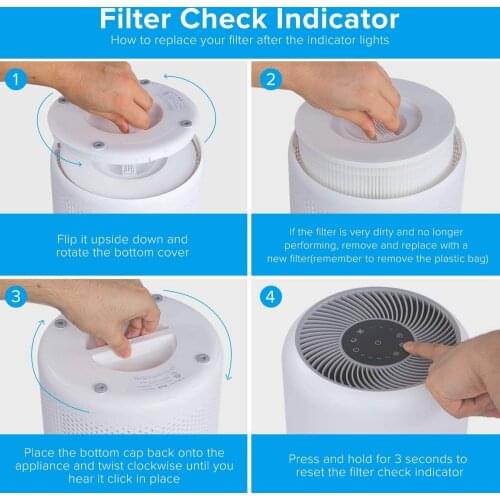 Filter Check Indicator
How to replace your filter after the indicator lights

1

Flip it upside down and rotate the bottom cover

2

If the filter is very dirty and no longer performing, remove and replace with a new filter(remember to remove the plastic bag)

3

Place the bottom cap back onto the appliance and twist clockwise until you hear it click in place

4

Press and hold for 3 seconds to reset the filter check indicator