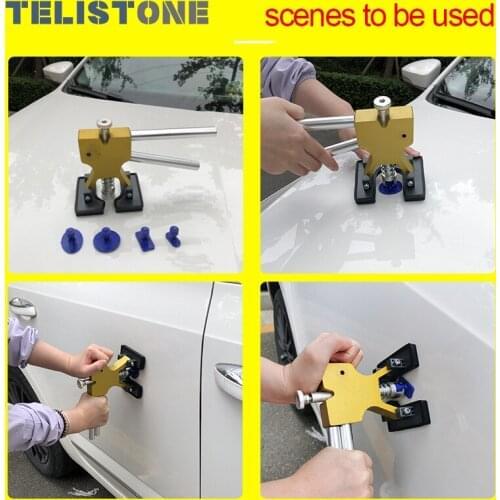 TELISTONE scenes to be used