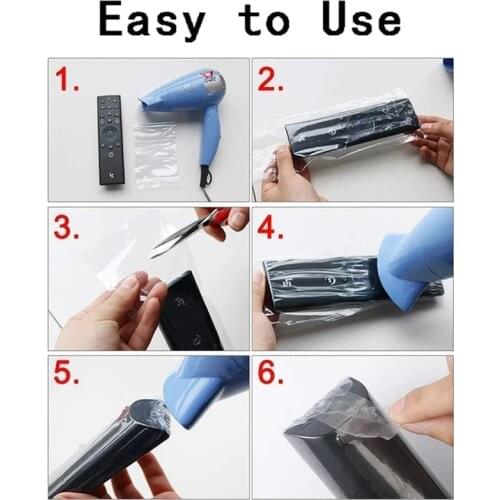 Easy to Use

1.

2.

3.

4.

5.

6.