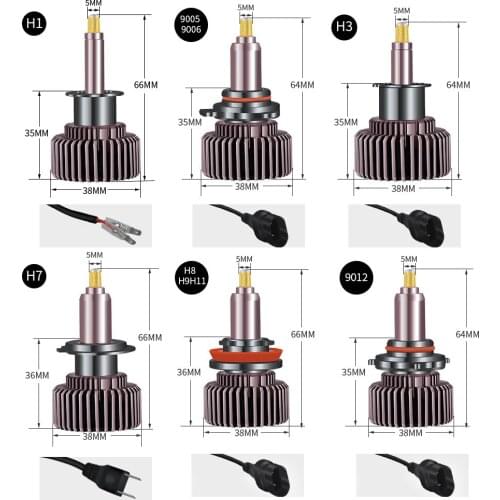 H1
5MM
66MM
35MM
38MM

9005
9006
5MM
64MM
35MM
38MM

H3
5MM
64MM
35MM
38MM

H7
5MM
66MM
36MM
38MM

H8
H9H11
5MM
66MM
36MM
38MM

9012
5MM
64MM
35MM
38MM