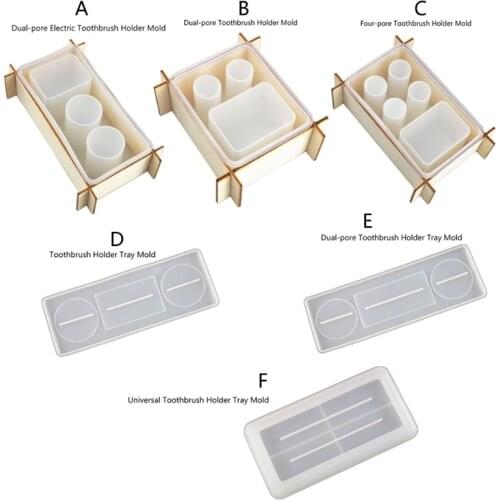 A
Dual-pore Electric Toothbrush Holder Mold

B
Dual-pore Toothbrush Holder Mold

C
Four-pore Toothbrush Holder Mold

D
Toothbrush Holder Tray Mold

E
Dual-pore Toothbrush Holder Tray Mold

F
Universal Toothbrush Holder Tray Mold