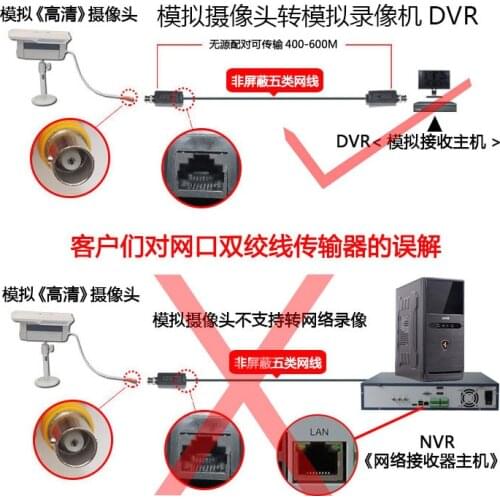 模拟《高清》摄像头

模拟摄像头转模拟录像机 DVR

无源配对可传输 400-600M

非屏蔽五类网线

DVR < 模拟接收主机 >

客户们对网口双绞线传输器的误解

模拟《高清》摄像头

模拟摄像头不支持转网络录像

非屏蔽五类网线

LAN

NVR
《网络接收器主机》