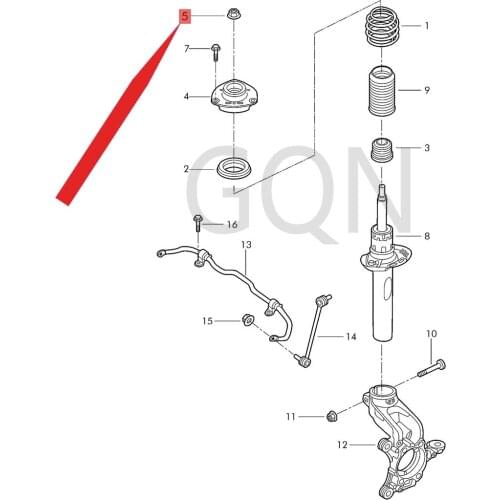 5
7
4
2
1
9
3
GQN
16
13
8
15
14
10
11
12