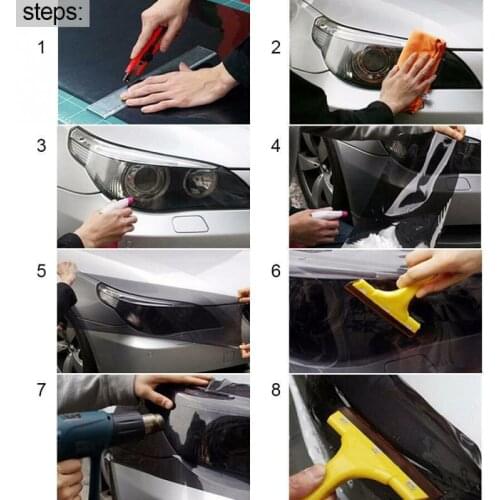 steps:

1

2

3

4

5

6

7

8