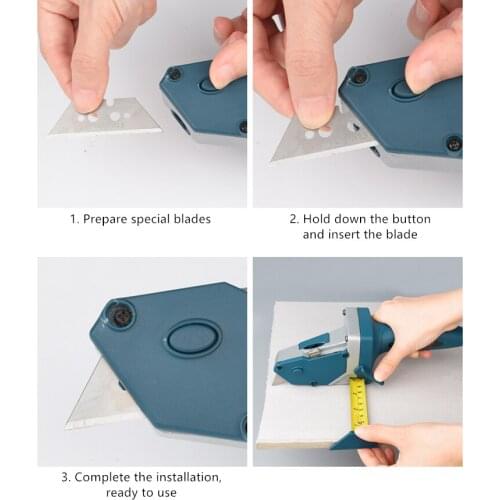 1. Prepare special blades

2. Hold down the button and insert the blade

3. Complete the installation, ready to use