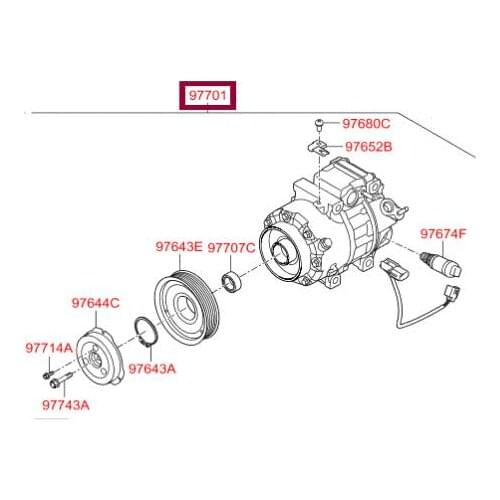 97701
97680C
97652B
97674F
97643E
97707C
97644C
97714A
97643A
97743A