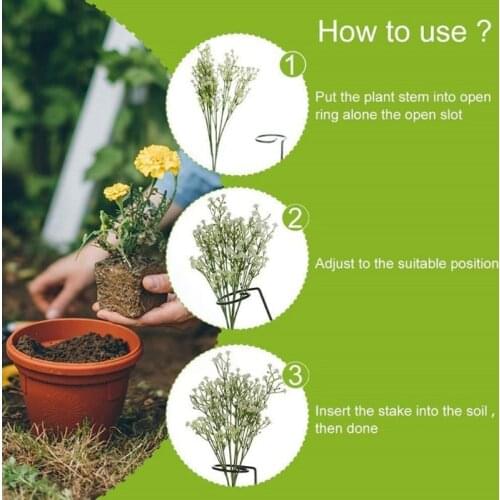 How to use ?

1

Put the plant stem into open ring alone the open slot

2

Adjust to the suitable position

3

Insert the stake into the soil , then done