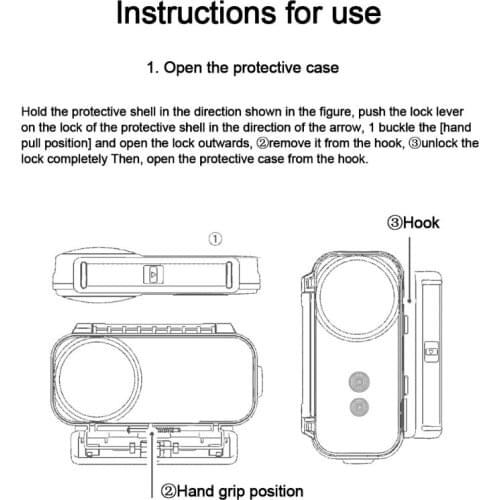 Instructions for use

1. Open the protective case

Hold the protective shell in the direction shown in the figure, push the lock lever on the lock of the protective shell in the direction of the arrow, 1 buckle the [hand pull position] and open the lock outwards, ②remove it from the hook, ③unlock the lock completely Then, open the protective case from the hook.

①

③Hook

②Hand grip position