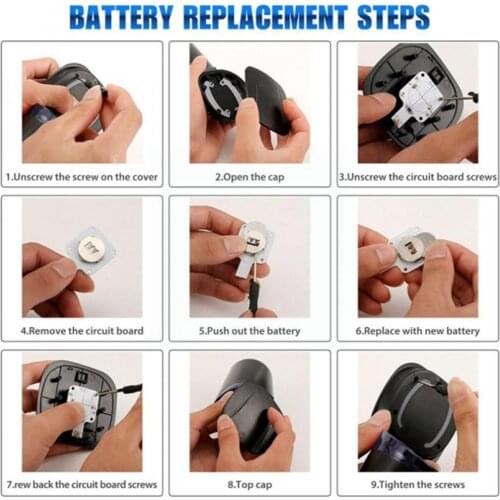 BATTERY REPLACEMENT STEPS

1.Unscrew the screw on the cover

2.Open the cap

3.Unscrew the circuit board screws

4.Remove the circuit board

5.Push out the battery

6.Replace with new battery

7.rew back the circuit board screws

8.Top cap

9.Tighten the screws