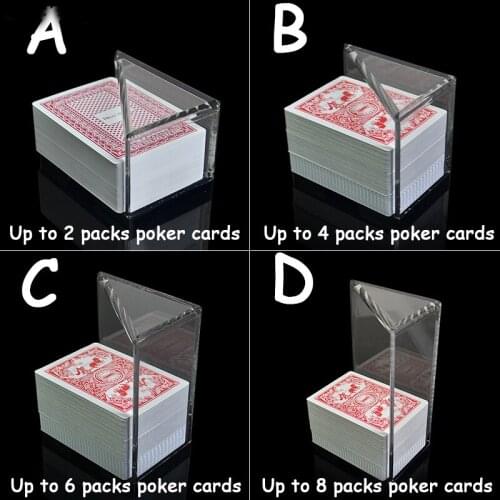 A

Up to 2 packs poker cards

B

Up to 4 packs poker cards

C

Up to 6 packs poker cards

D

Up to 8 packs poker cards