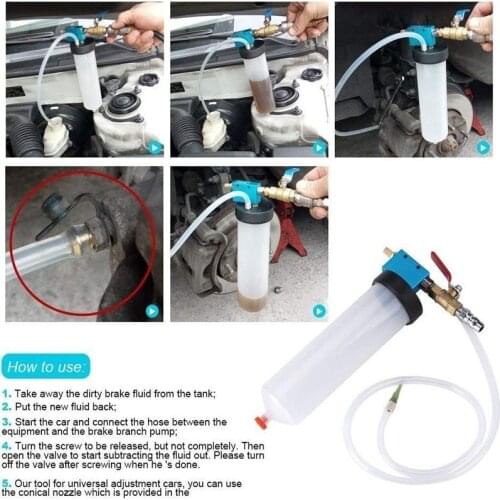 How to use:

1. Take away the dirty brake fluid from the tank;

2. Put the new fluid back;

3. Start the car and connect the hose between the equipment and the brake branch pump;

4. Turn the screw to be released, but not completely. Then open the valve to start subtracting the fluid out. Please turn off the valve after screwing when he 's done.

5. Our tool for universal adjustment cars, you can use the conical nozzle which is provided in the