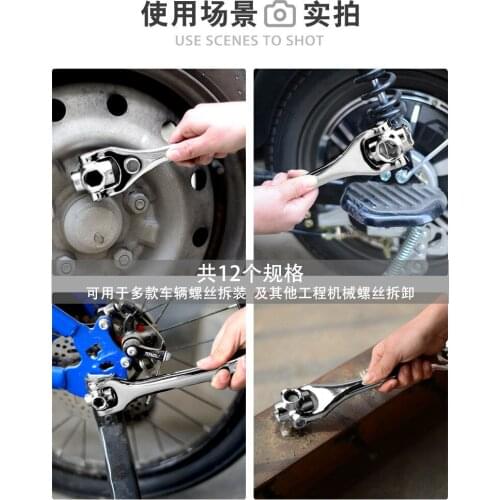 使用场景 实拍
USE SCENES TO SHOT

共12个规格
可用于多款车辆螺丝拆装 及其他工程机械螺丝拆卸