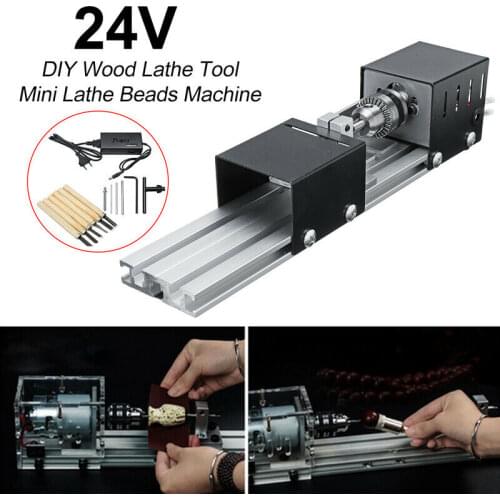 24V
DIY Wood Lathe Tool
Mini Lathe Beads Machine