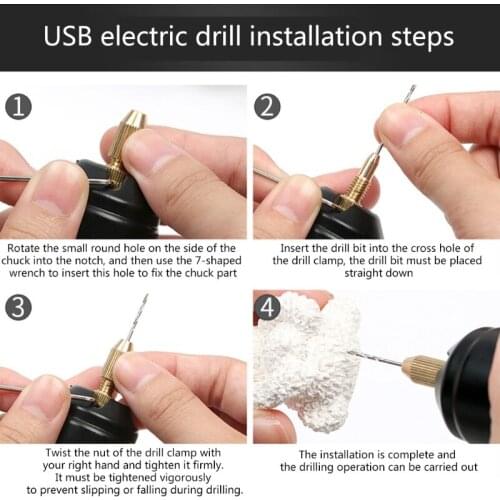 USB electric drill installation steps

1

Rotate the small round hole on the side of the chuck into the notch, and then use the 7-shaped wrench to insert this hole to fix the chuck part

2

Insert the drill bit into the cross hole of the drill clamp, the drill bit must be placed straight down

3

Twist the nut of the drill clamp with your right hand and tighten it firmly. It must be tightened vigorously to prevent slipping or falling during drilling.

4

The installation is complete and the drilling operation can be carried out