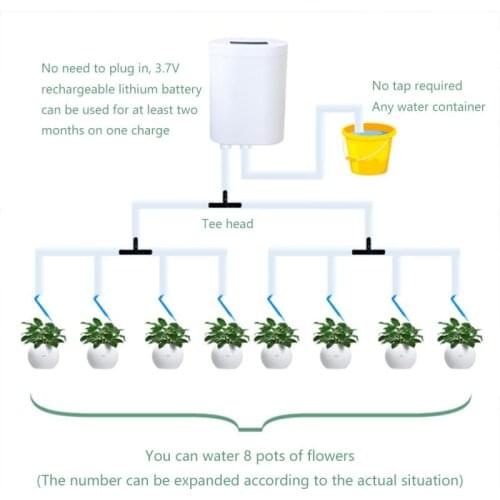 No need to plug in, 3.7V rechargeable lithium battery can be used for at least two months on one charge

No tap required
Any water container

Tee head

You can water 8 pots of flowers
(The number can be expanded according to the actual situation)