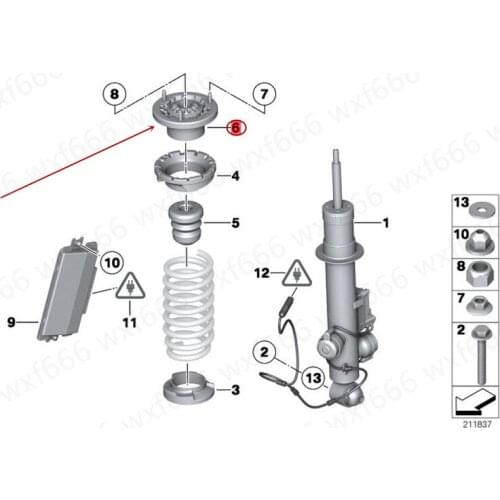 8
7
6
4
5
1
10
12
11
9
2
13
3
13
10
8
7
2
211837
wxf666