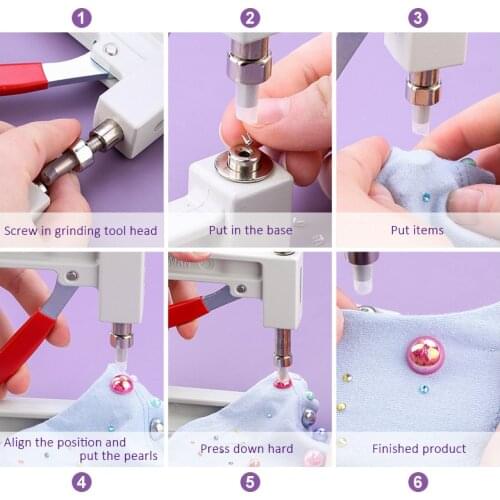 1

2

3

Screw in grinding tool head

Put in the base

Put items

Align the position and put the pearls

Press down hard

Finished product

4

5

6