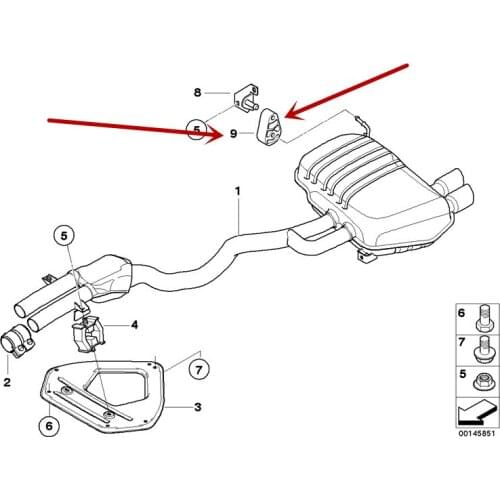 8
5
9
1
5
4
2
7
3
6
6
7
5
00145851