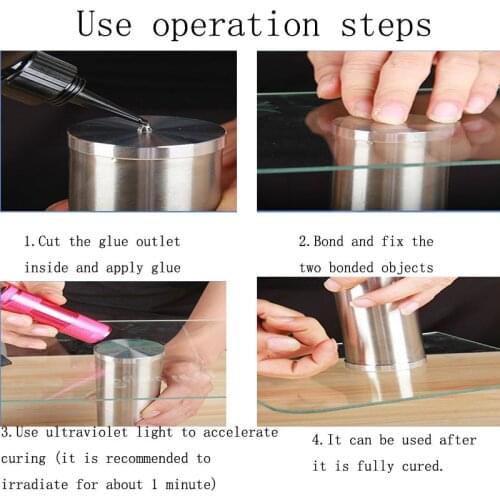 Use operation steps

1.Cut the glue outlet inside and apply glue

2.Bond and fix the two bonded objects

3.Use ultraviolet light to accelerate curing (it is recommended to irradiate for about 1 minute)

4.It can be used after it is fully cured.