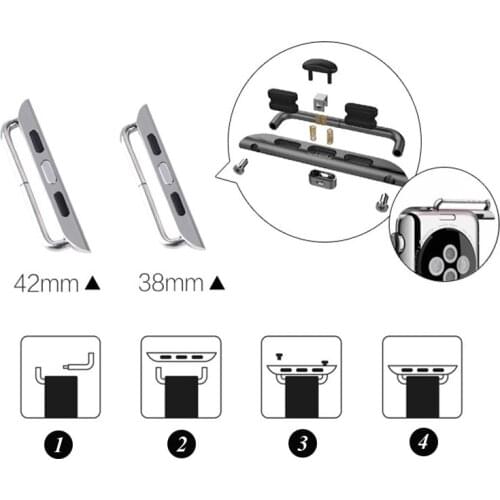 42mm ▲

38mm ▲

1

2

3

4