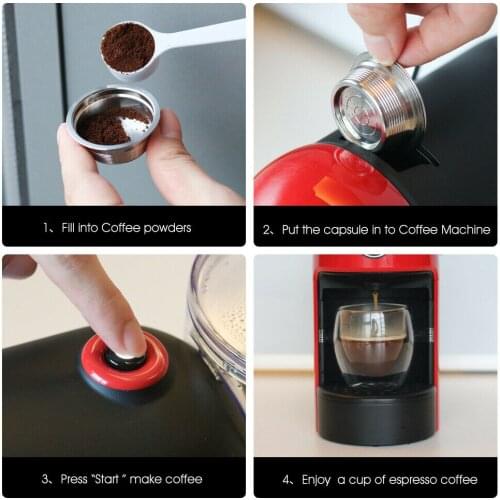 1、Fill into Coffee powders

2、Put the capsule in to Coffee Machine

3、Press "Start " make coffee

4、Enjoy a cup of espresso coffee