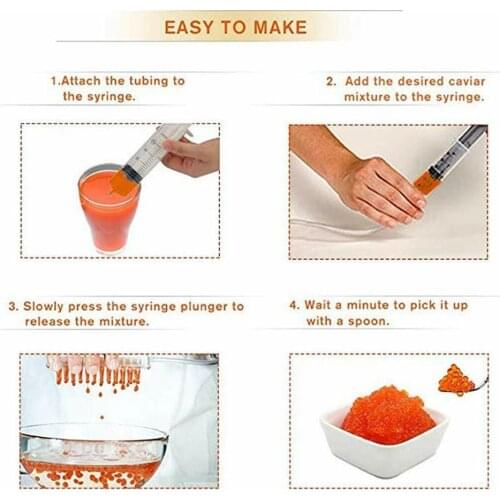 EASY TO MAKE

1.Attach the tubing to the syringe.

2. Add the desired caviar mixture to the syringe.

3. Slowly press the syringe plunger to release the mixture.

4. Wait a minute to pick it up with a spoon.