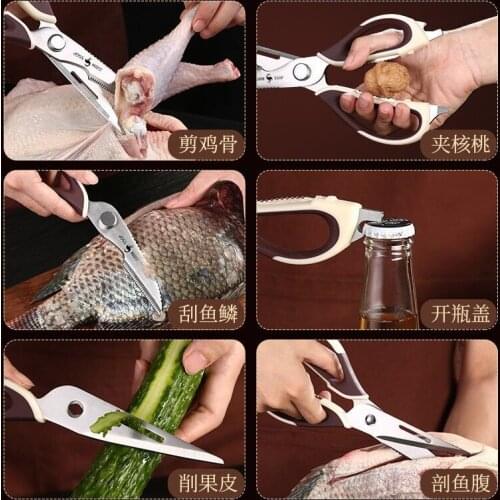 剪鸡骨

夹核桃

刮鱼鳞

开瓶盖

削果皮

剖鱼腹