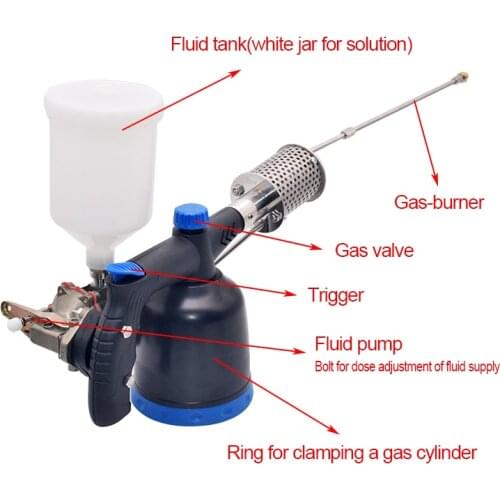 Fluid tank(white jar for solution)

Gas-burner

Gas valve

Trigger

Fluid pump
Bolt for dose adjustment of fluid supply

Ring for clamping a gas cylinder