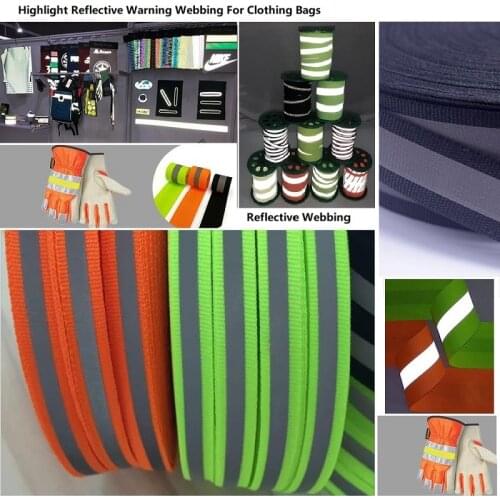 Highlight Reflective Warning Webbing For Clothing Bags

NIKE

Reflective Webbing