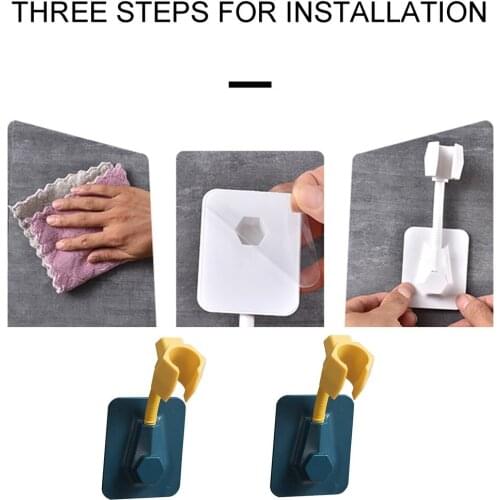 THREE STEPS FOR INSTALLATION