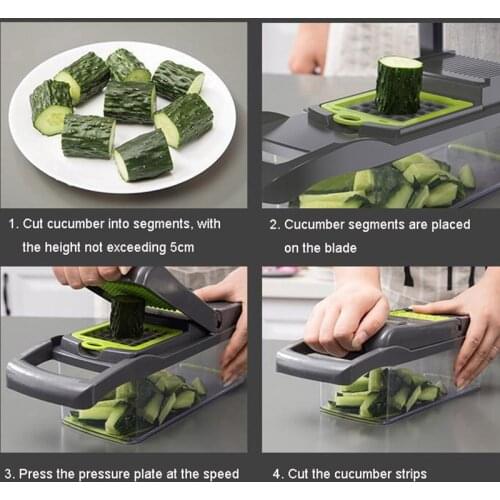 1. Cut cucumber into segments, with the height not exceeding 5cm

2. Cucumber segments are placed on the blade

3. Press the pressure plate at the speed

4. Cut the cucumber strips