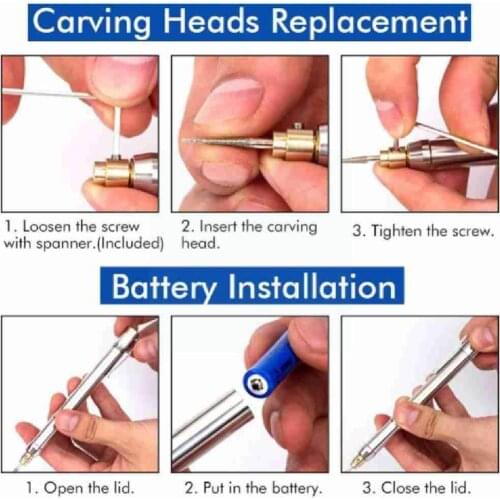 Carving Heads Replacement

1. Loosen the screw with spanner.(Included)

2. Insert the carving head.

3. Tighten the screw.

Battery Installation

1. Open the lid.

2. Put in the battery.

3. Close the lid.