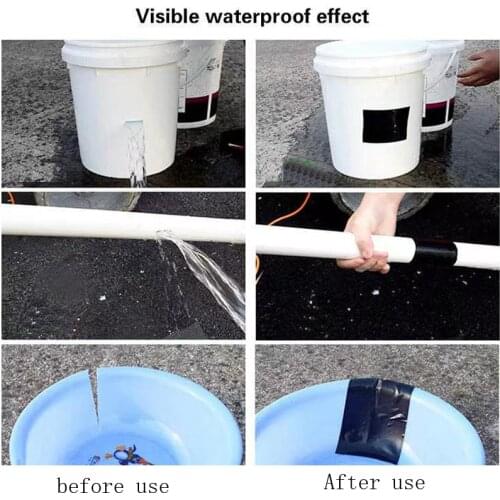 Visible waterproof effect

before use

After use