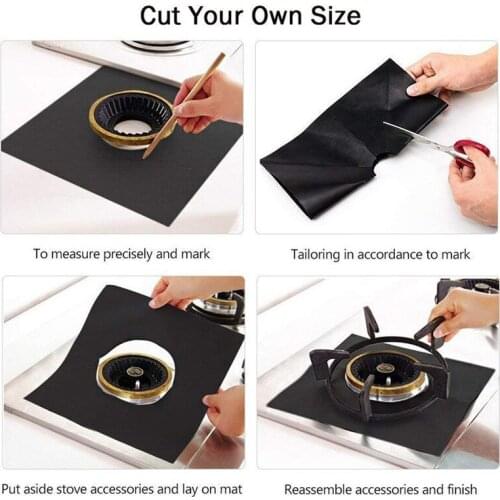 Cut Your Own Size

To measure precisely and mark

Tailoring in accordance to mark

Put aside stove accessories and lay on mat

Reassemble accessories and finish